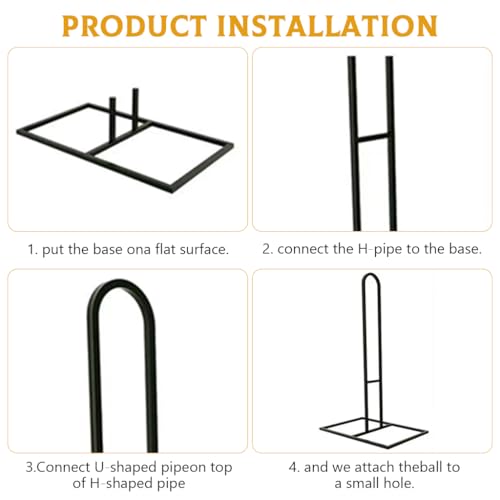 PRODUCT INSTALLATION

1. put the base ona flat surface.

2. connect the H-pipe to the base.

3.Connect U-shaped pipeon top of H-shaped pipe

4. and we attach theball to a small hole.